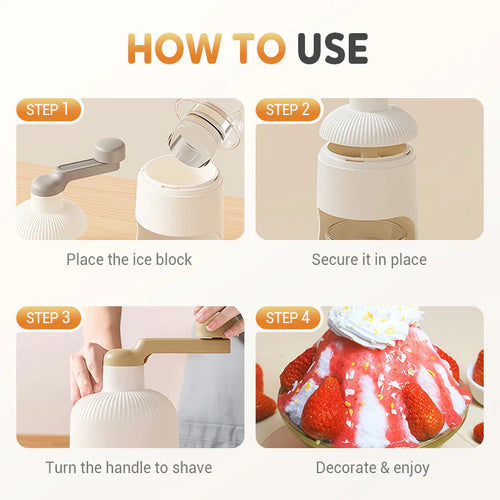 HOW TO USE

STEP 1

Place the ice block

STEP 2

Secure it in place

STEP 3

Turn the handle to shave

STEP 4

Decorate & enjoy